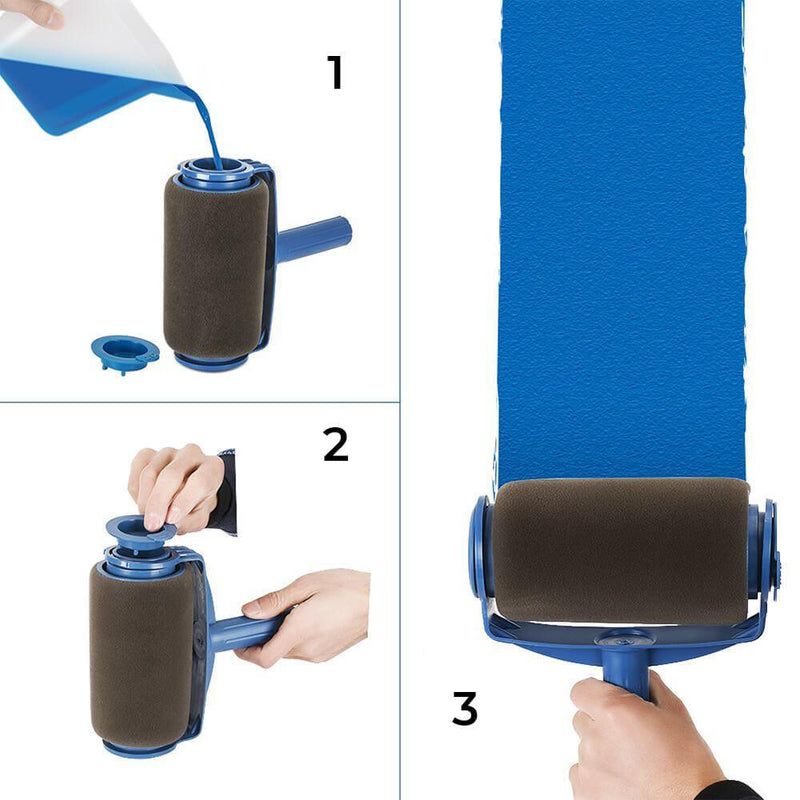 1

2

3