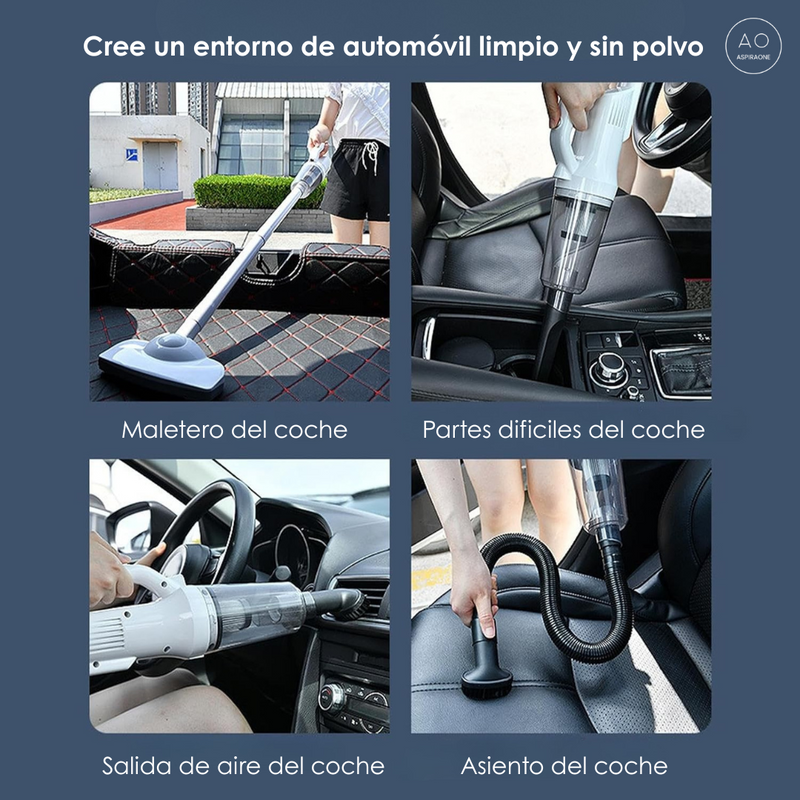 Cree un entorno de automóvil limpio y sin polvo

AO
ASPIRAONE

Maletero del coche

Partes dificiles del coche

Salida de aire del coche

Asiento del coche