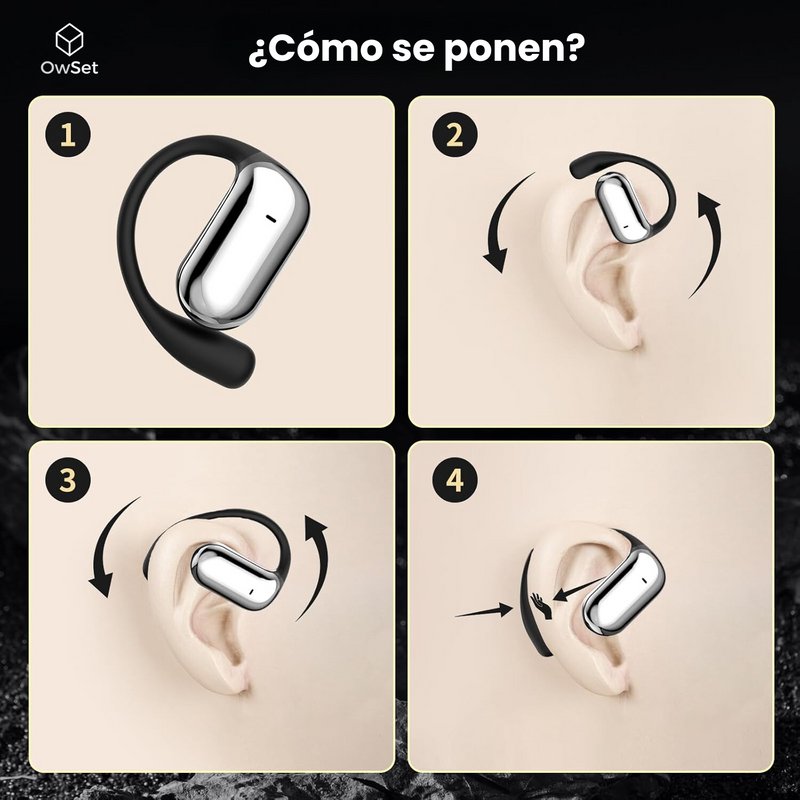 OwSet

¿Cómo se ponen?

1

2

3

4