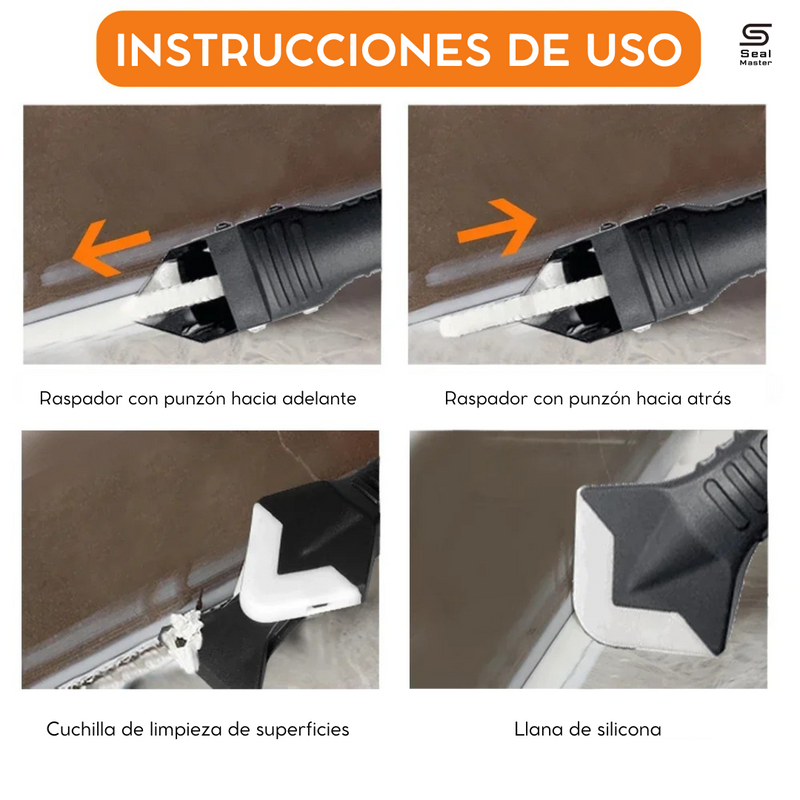 INSTRUCCIONES DE USO

Seal Master

Raspador con punzón hacia adelante

Raspador con punzón hacia atrás

Cuchilla de limpieza de superficies

Llana de silicona